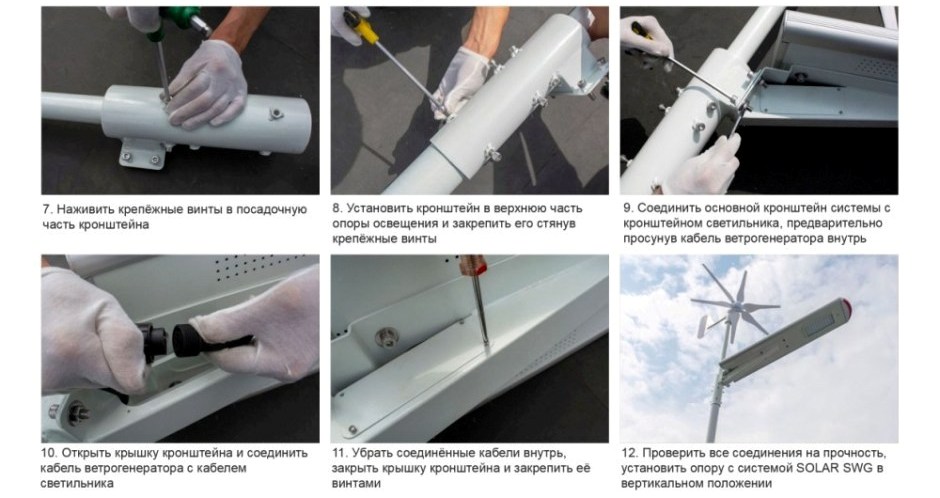 7. Наживить крепёжные винты в посадочную часть кронштейна

8. Установить кронштейн в верхнюю часть опоры освещения и закрепить его стянув крепёжные винты

9. Соединить основной кронштейн системы с кронштейном светильника, предварительно просунув кабель ветрогенератора внутрь

10. Открыть крышку кронштейна и соединить кабель ветрогенератора с кабелем светильника

11. Убрать соединённые кабели внутрь, закрыть крышку кронштейна и закрепить её винтами

12. Проверить все соединения на прочность, установить опору с системой SOLAR SWG в вертикальном положении