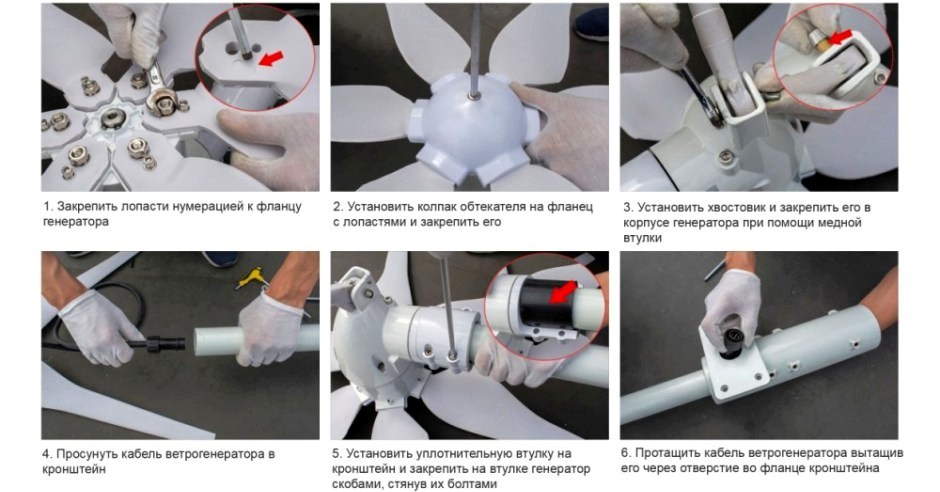 1. Закрепить лопасти нумерацией к фланцу генератора

2. Установить колпак обтекателя на фланец с лопастями и закрепить его

3. Установить хвостовик и закрепить его в корпусе генератора при помощи медной втулки

4. Просунуть кабель ветрогенератора в кронштейн

5. Установить уплотнительную втулку на кронштейн и закрепить на втулке генератор скобами, стянув их болтами

6. Протащить кабель ветрогенератора вытащив его через отверстие во фланце кронштейна